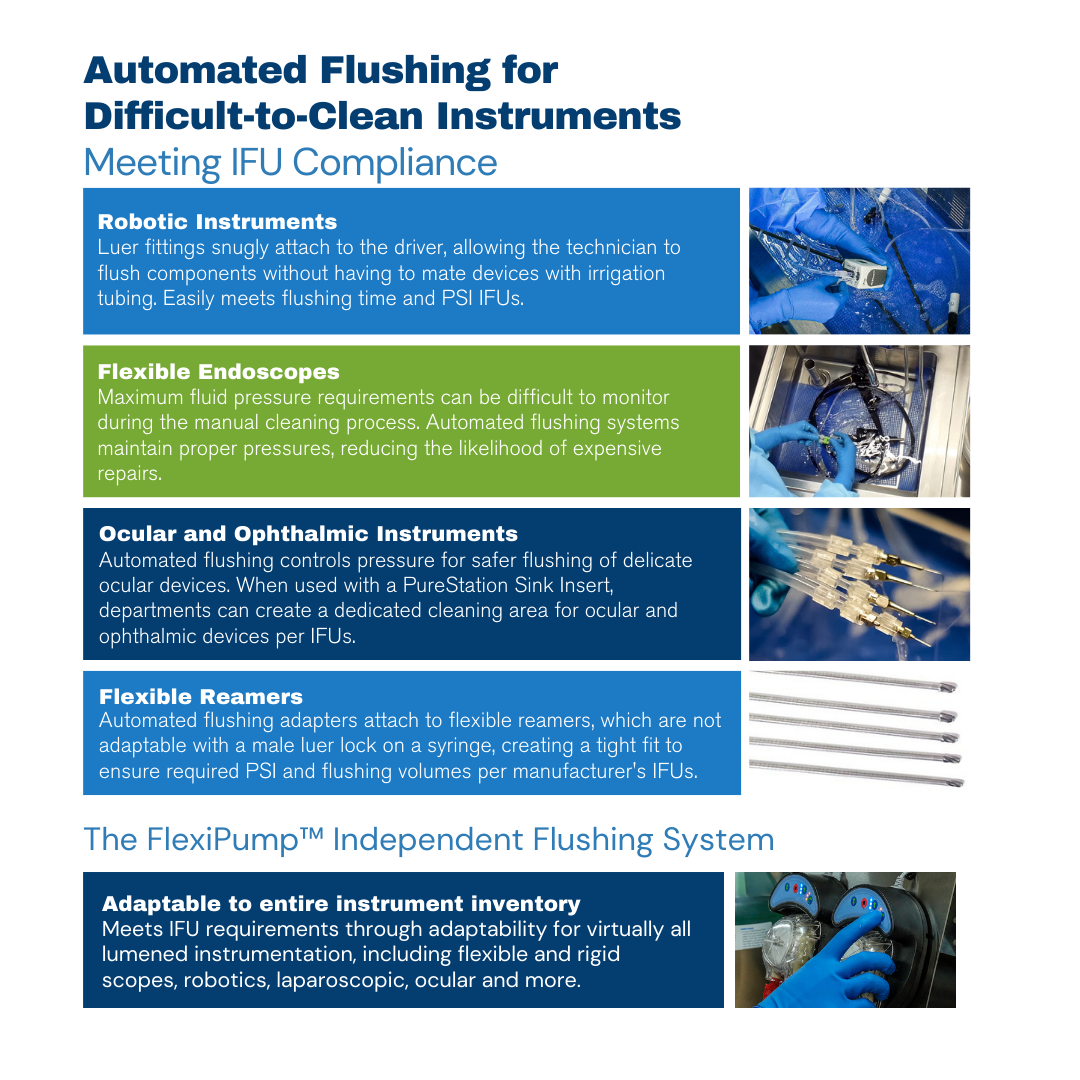 Automated Flushing for Difficult-to-Clean Instruments
Meeting IFU Compliance

Robotic Instruments
Luer fittings snugly attach to the driver, allowing the technician to flush components without having to mate devices with irrigation tubing. Easily meets flushing time and PSI IFUs.

Flexible Endoscopes
Maximum fluid pressure requirements can be difficult to monitor during the manual cleaning process. Automated flushing systems maintain proper pressures, reducing the likelihood of expensive repairs.

Ocular and Ophthalmic Instruments
Automated flushing controls pressure for safer flushing of delicate ocular devices. When used with a PureStation Sink Insert, departments can create a dedicated cleaning area for ocular and ophthalmic devices per IFUs.

Flexible Reamers
Automated flushing adapters attach to flexible reamers, which are not adaptable with a male luer lock on a syringe, creating a tight fit to ensure required PSI and flushing volumes per manufacturer's IFUs.

The FlexiPump™ Independent Flushing System

Adaptable to entire instrument inventory
Meets IFU requirements through adaptability for virtually all lumened instrumentation, including flexible and rigid scopes, robotics, laparoscopic, ocular and more.