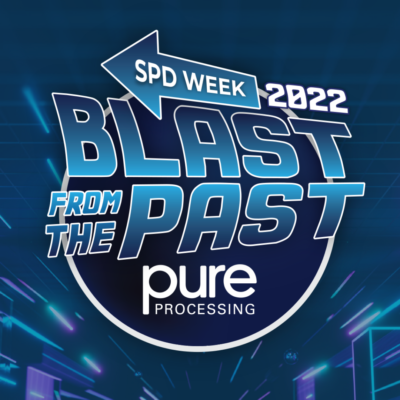 SPD WEEK 2022
BLAST FROM THE PAST
pure
PROCESSING